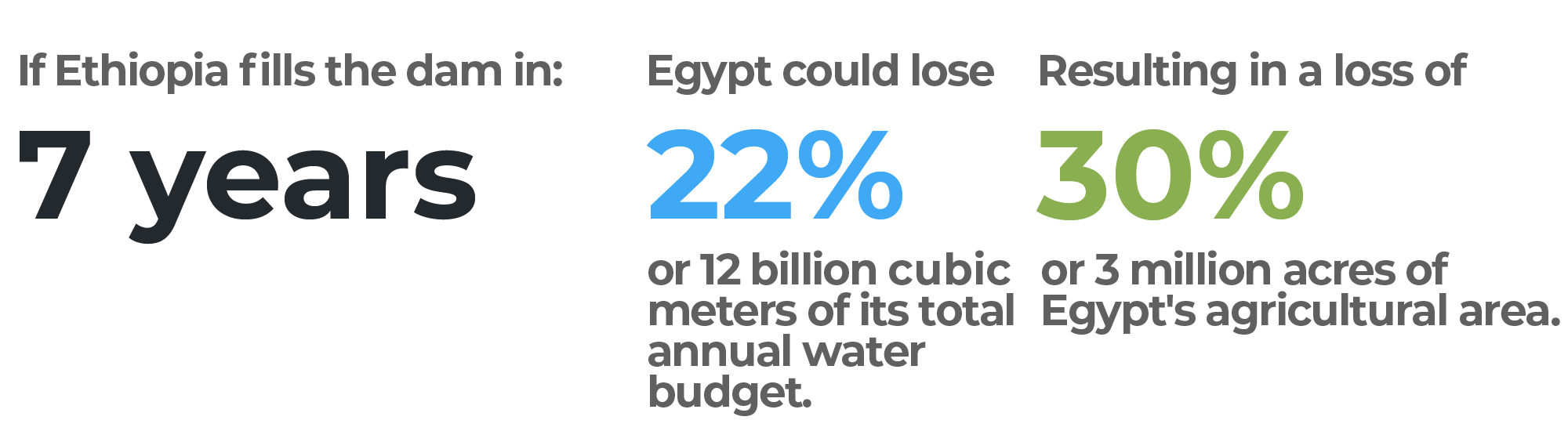 If Ethiopia fills the dam in:

7 years

Egypt could lose

22%

or 12 billion cubic meters of its total annual water budget.

Resulting in a loss of

30%

or 3 million acres of Egypt's agricultural area.