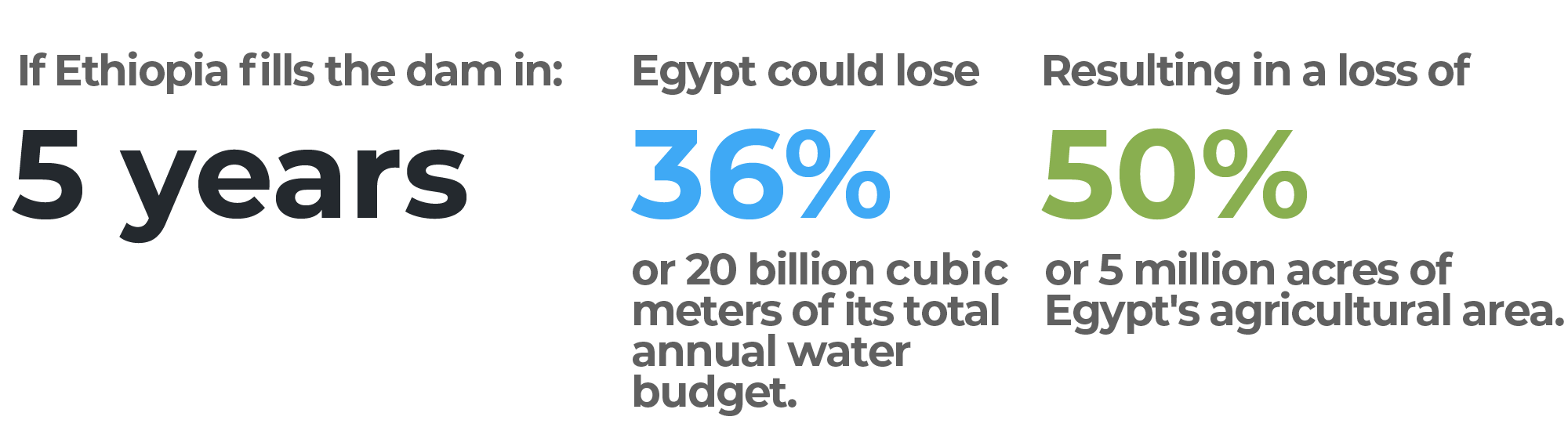 If Ethiopia fills the dam in:

5 years

Egypt could lose

36%

or 20 billion cubic meters of its total annual water budget.

Resulting in a loss of

50%

or 5 million acres of Egypt's agricultural area.