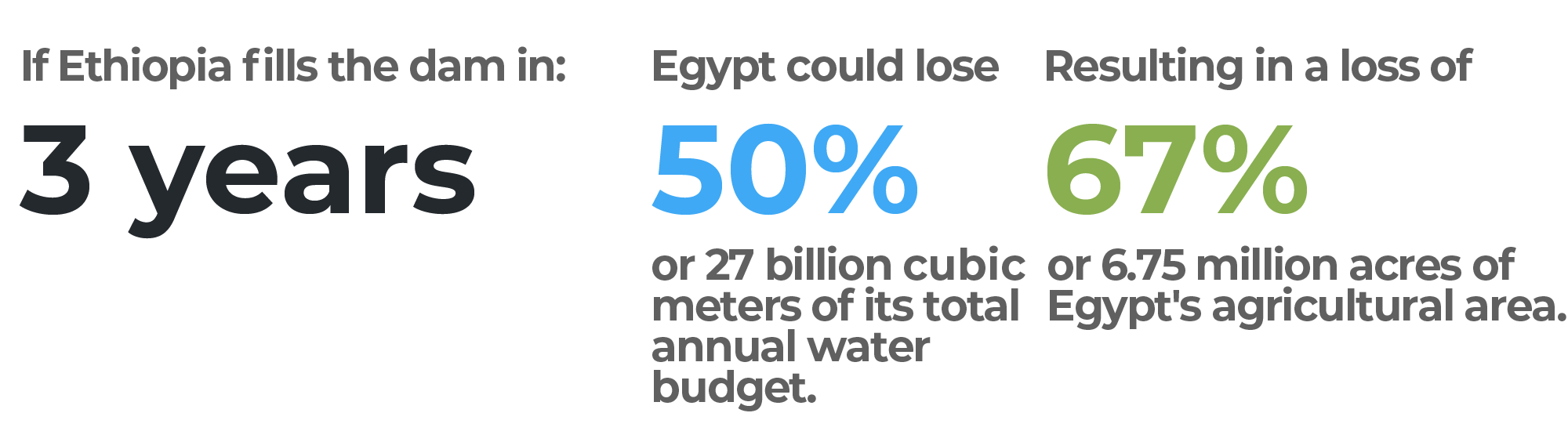 If Ethiopia fills the dam in:

3 years

Egypt could lose

50%

or 27 billion cubic meters of its total annual water budget.

Resulting in a loss of

67%

or 6.75 million acres of Egypt's agricultural area.