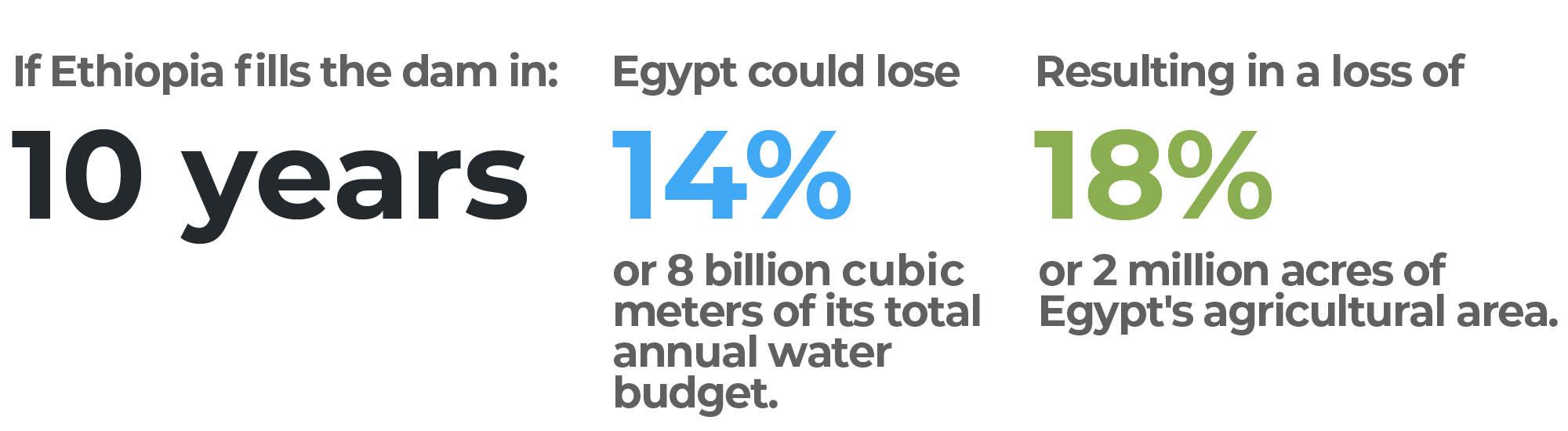 If Ethiopia fills the dam in:

10 years

Egypt could lose

14%

or 8 billion cubic meters of its total annual water budget.

Resulting in a loss of

18%

or 2 million acres of Egypt's agricultural area.